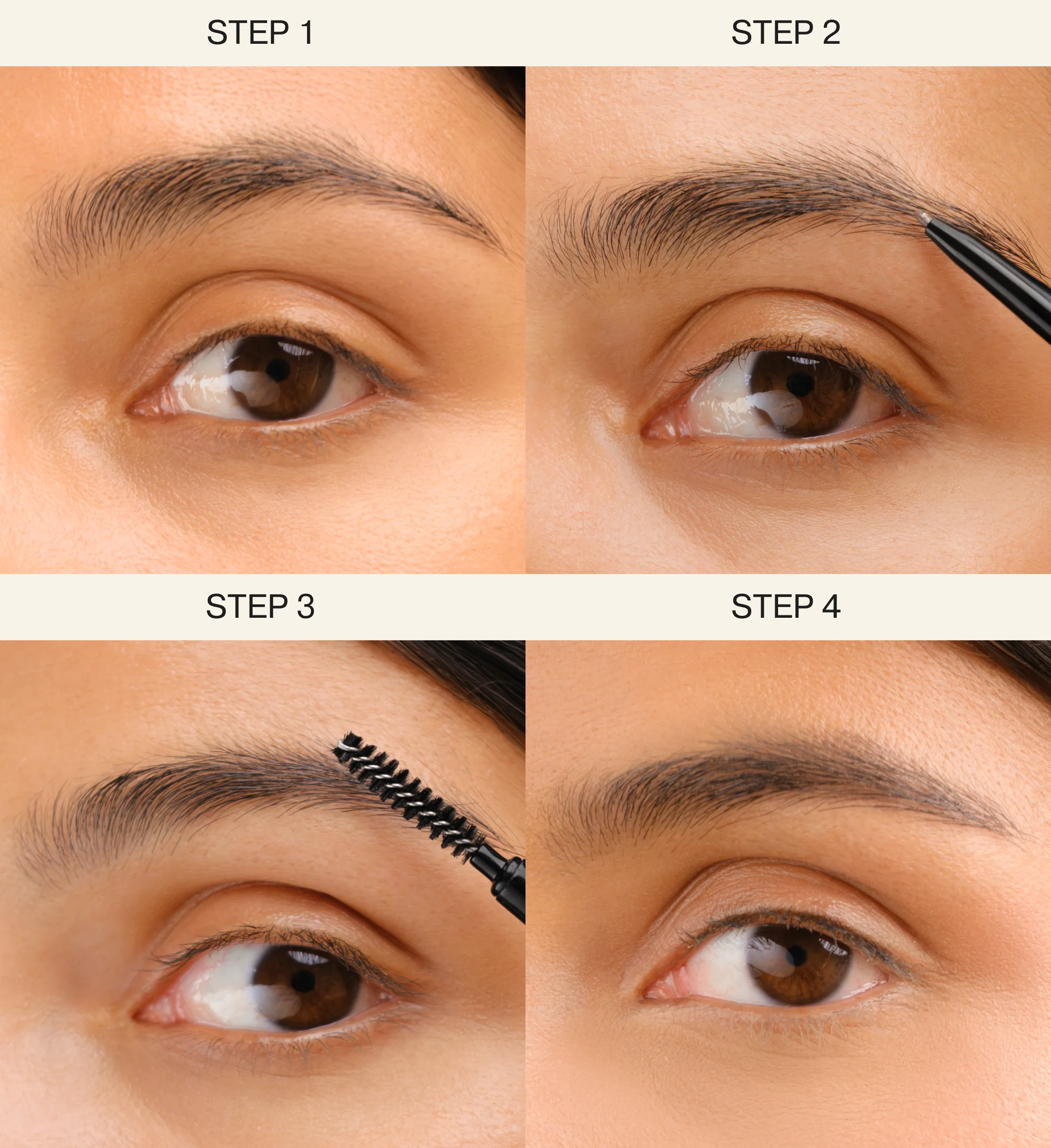 STEP 1

STEP 2

STEP 3

STEP 4