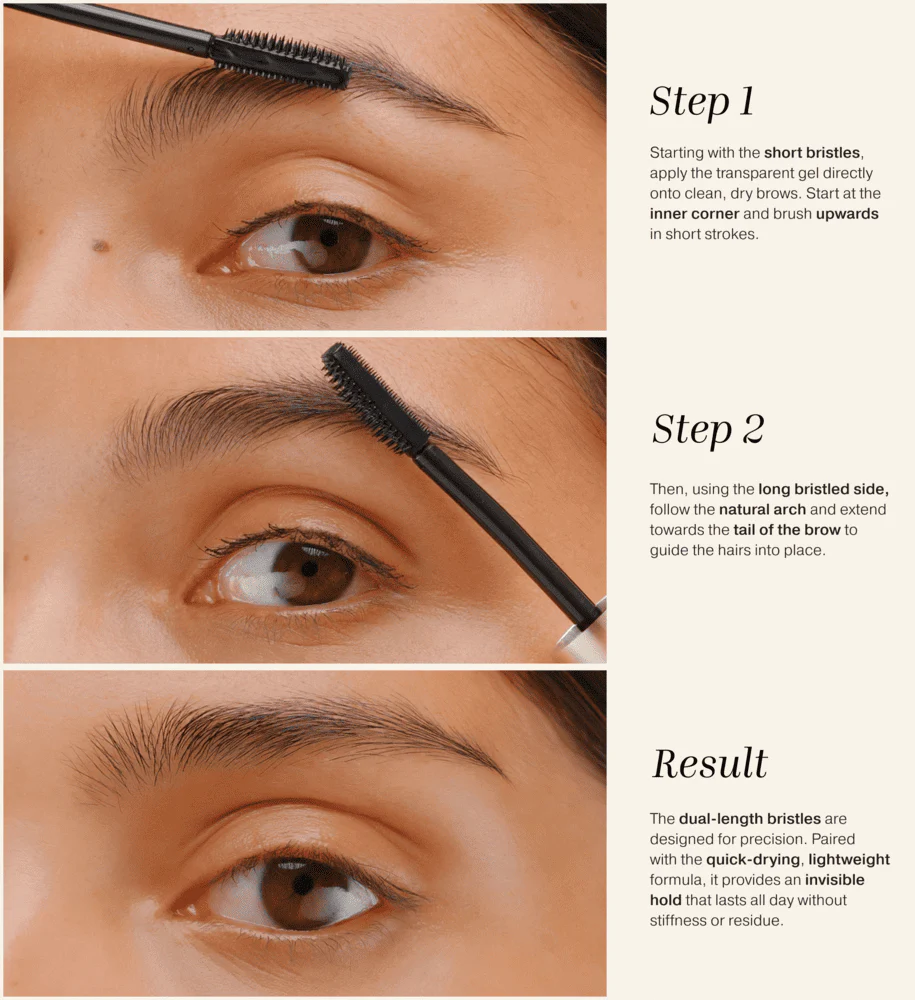 Step 1

Starting with the short bristles, apply the transparent gel directly onto clean, dry brows. Start at the inner corner and brush upwards in short strokes.

Step 2

Then, using the long bristled side, follow the natural arch and extend towards the tail of the brow to guide the hairs into place.

Result

The dual-length bristles are designed for precision. Paired with the quick-drying, lightweight formula, it provides an invisible hold that lasts all day without stiffness or residue.