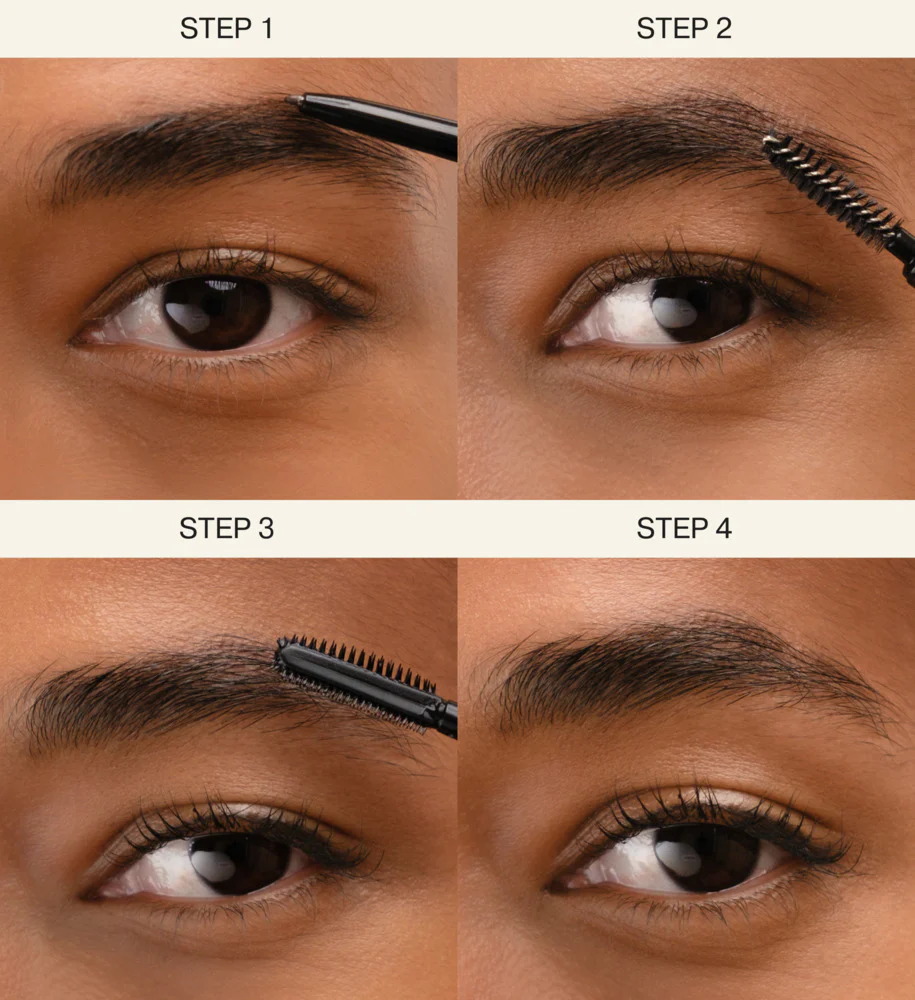 STEP 1

STEP 2

STEP 3

STEP 4